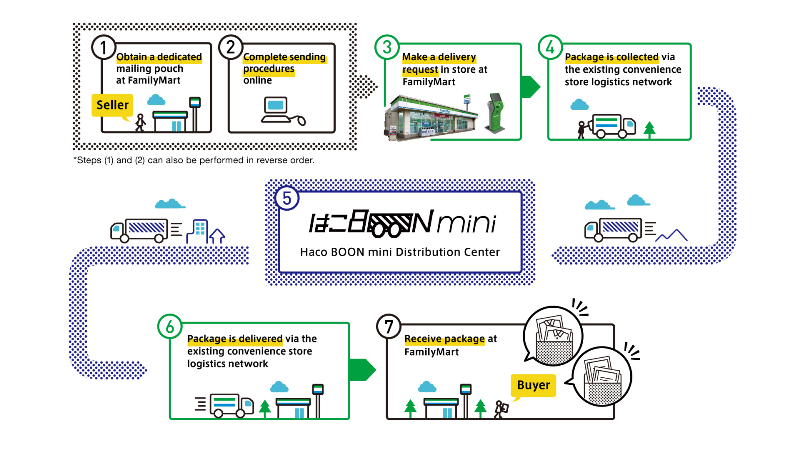 1 Obtain a dedicated mailing pouch at FamilyMart

Seller

2 Complete sending procedures online

*Steps (1) and (2) can also be performed in reverse order.

3 Make a delivery request in store at FamilyMart

4 Package is collected via the existing convenience store logistics network

5 はこBOON mini

Haco BOON mini Distribution Center

6 Package is delivered via the existing convenience store logistics network

7 Receive package at FamilyMart

Buyer